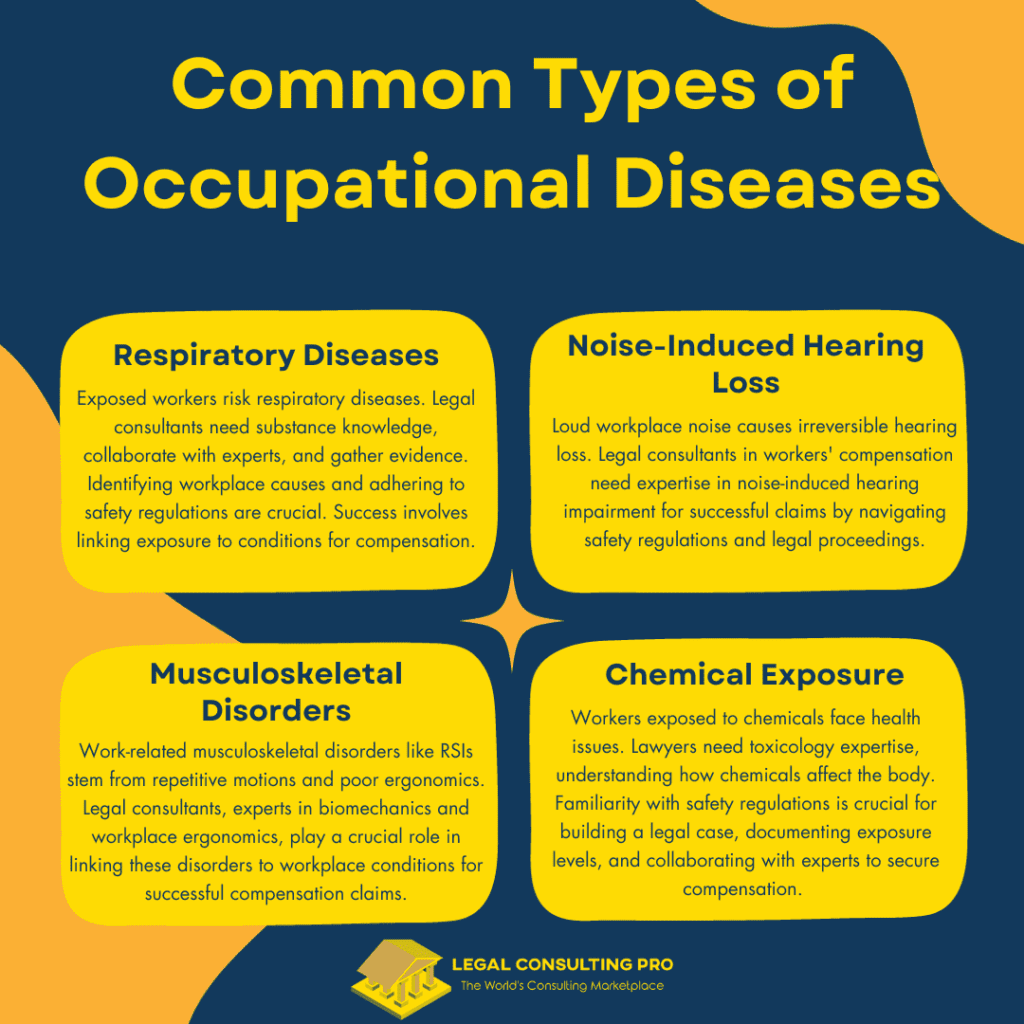 Common Types of Occupational Diseases

Respiratory Diseases

Exposed workers risk respiratory diseases. Legal consultants need substance knowledge, collaborate with experts, and gather evidence. Identifying workplace causes and adhering to safety regulations are crucial. Success involves linking exposure to conditions for compensation.

Noise-Induced Hearing Loss

Loud workplace noise causes irreversible hearing loss. Legal consultants in workers' compensation need expertise in noise-induced hearing impairment for successful claims by navigating safety regulations and legal proceedings.

Musculoskeletal Disorders

Work-related musculoskeletal disorders like RSIs stem from repetitive motions and poor ergonomics. Legal consultants, experts in biomechanics and workplace ergonomics, play a crucial role in linking these disorders to workplace conditions for successful compensation claims.

Chemical Exposure

Workers exposed to chemicals face health issues. Lawyers need toxicology expertise, understanding how chemicals affect the body. Familiarity with safety regulations is crucial for building a legal case, documenting exposure levels, and collaborating with experts to secure compensation.

LEGAL CONSULTING PRO
The World's Consulting Marketplace