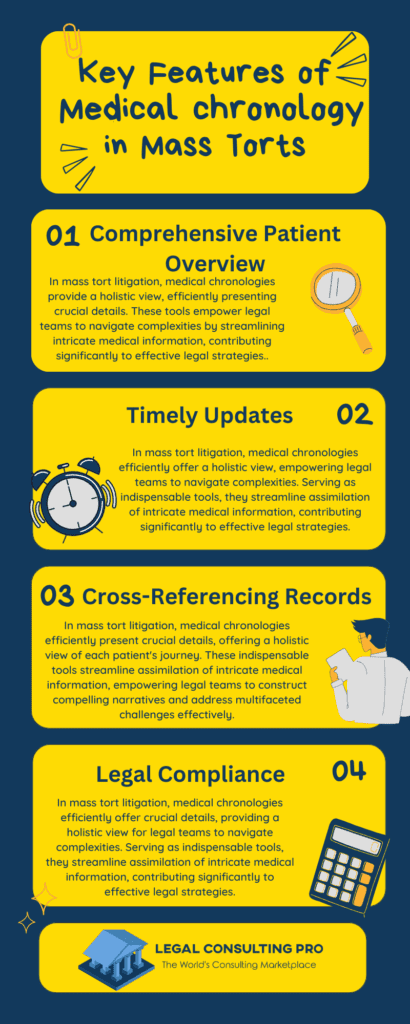 Key Features of Medical chronology in Mass Torts

01 Comprehensive Patient Overview

In mass tort litigation, medical chronologies provide a holistic view, efficiently presenting crucial details. These tools empower legal teams to navigate complexities by streamlining intricate medical information, contributing significantly to effective legal strategies..

Timely Updates 02

In mass tort litigation, medical chronologies efficiently offer a holistic view, empowering legal teams to navigate complexities. Serving as indispensable tools, they streamline assimilation of intricate medical information, contributing significantly to effective legal strategies.

03 Cross-Referencing Records

In mass tort litigation, medical chronologies efficiently present crucial details, offering a holistic view of each patient's journey. These indispensable tools streamline assimilation of intricate medical information, empowering legal teams to construct compelling narratives and address multifaceted challenges effectively.

Legal Compliance 04

In mass tort litigation, medical chronologies efficiently offer crucial details, providing a holistic view for legal teams to navigate complexities. Serving as indispensable tools, they streamline assimilation of intricate medical information, contributing significantly to effective legal strategies.

LEGAL CONSULTING PRO
The World's Consulting Marketplace